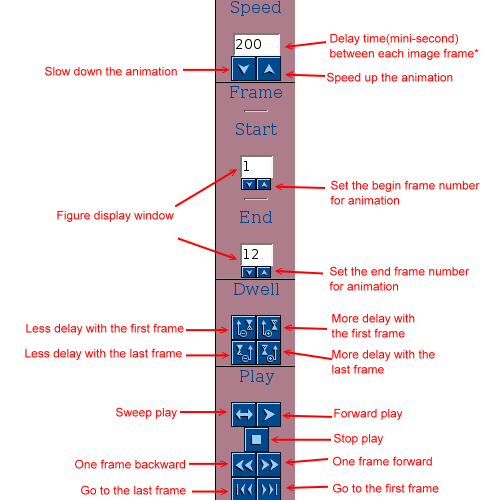 Speed

200

Delay time(mini-second) between each image frame*

Slow down the animation

Speed up the animation

Frame

Start

1

Set the begin frame number for animation

Figure display window

End

12

Set the end frame number for animation

Dwell

Less delay with the first frame

More delay with the first frame

Less delay with the last frame

More delay with the last frame

Play

Sweep play

Forward play

Stop play

One frame backward

One frame forward

Go to the last frame

Go to the first frame